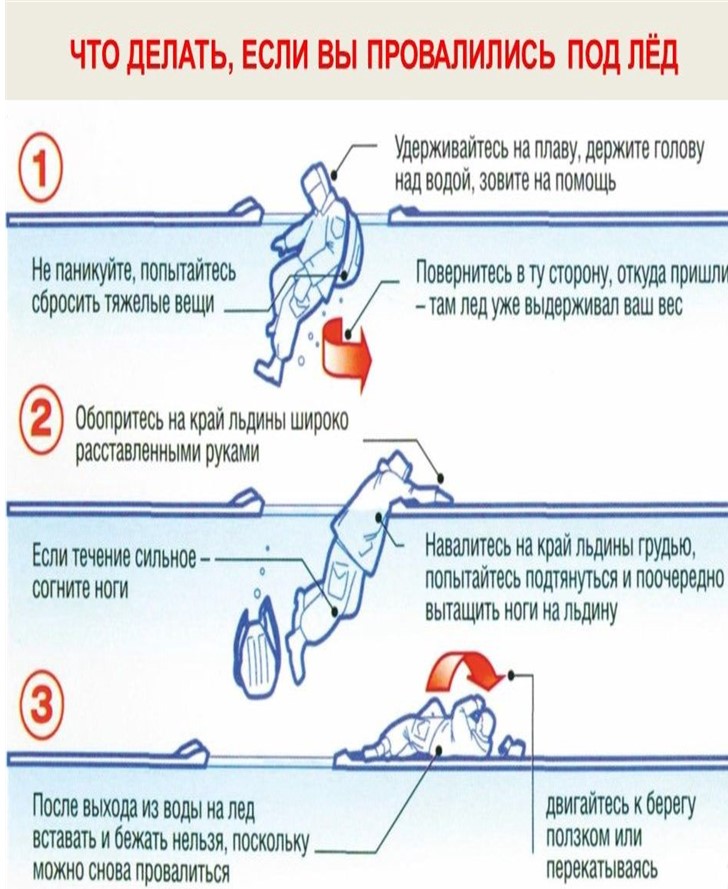 ЧТО ДЕЛАТЬ, ЕСЛИ ВЫ ПРОВАЛИЛИСЬ ПОД ЛЁД

1

Удерживайтесь на плаву, держите голову над водой, зовите на помощь

Не паникуйте, попытайтесь сбросить тяжелые вещи

Повернитесь в ту сторону, откуда пришли – там лед уже выдерживал ваш вес

2

Обопритесь на край льдины широко расставленными руками

Если течение сильное – согните ноги

Навалитесь на край льдины грудью, попытайтесь подтянуться и поочередно вытащить ноги на льдину

3

После выхода из воды на лед вставать и бежать нельзя, поскольку можно снова провалиться

двигайтесь к берегу ползком или перекатываясь